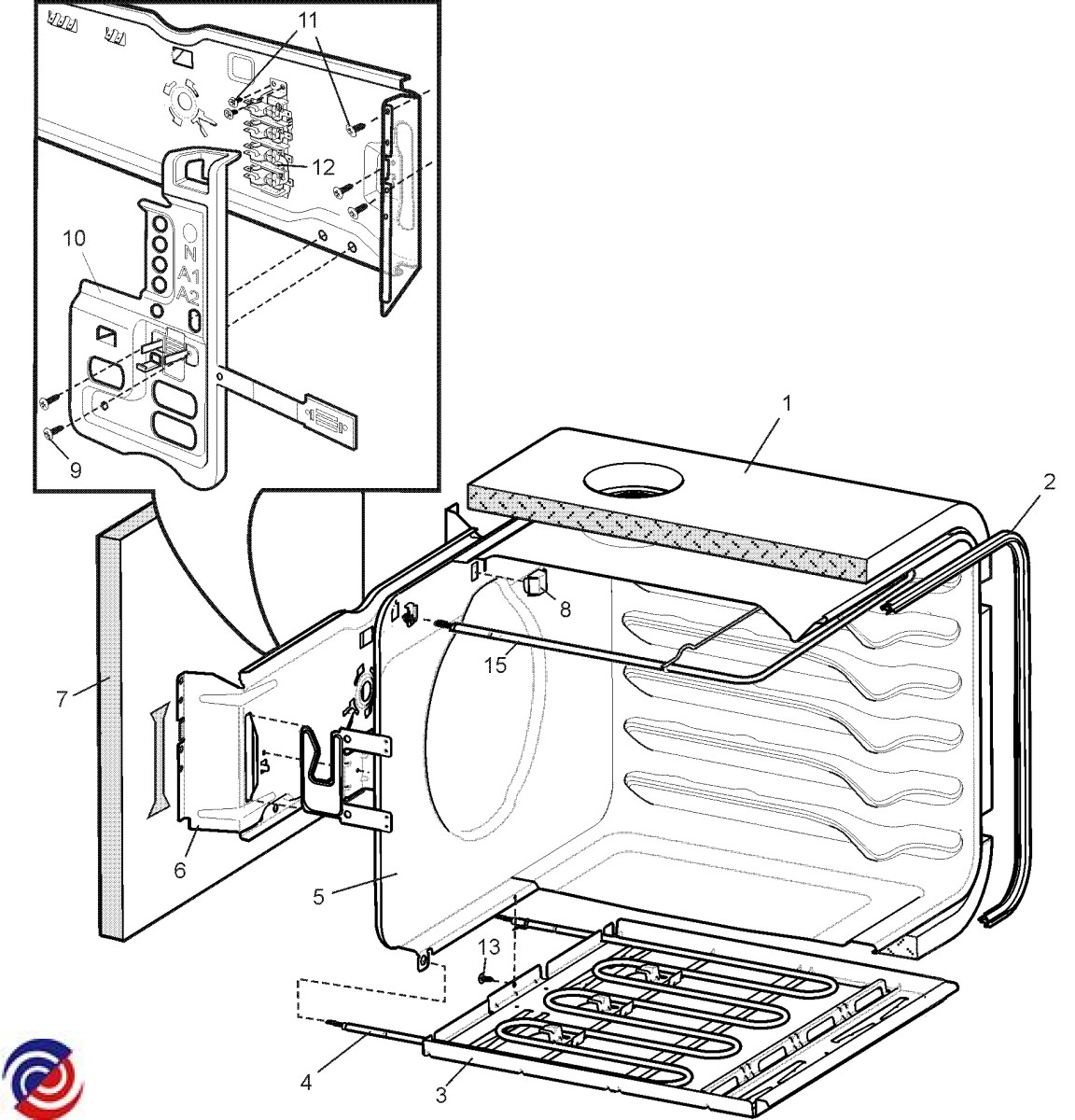 11
12
10
N
A1
A2
9
1
2
8
15
7
6
5
13
4
3